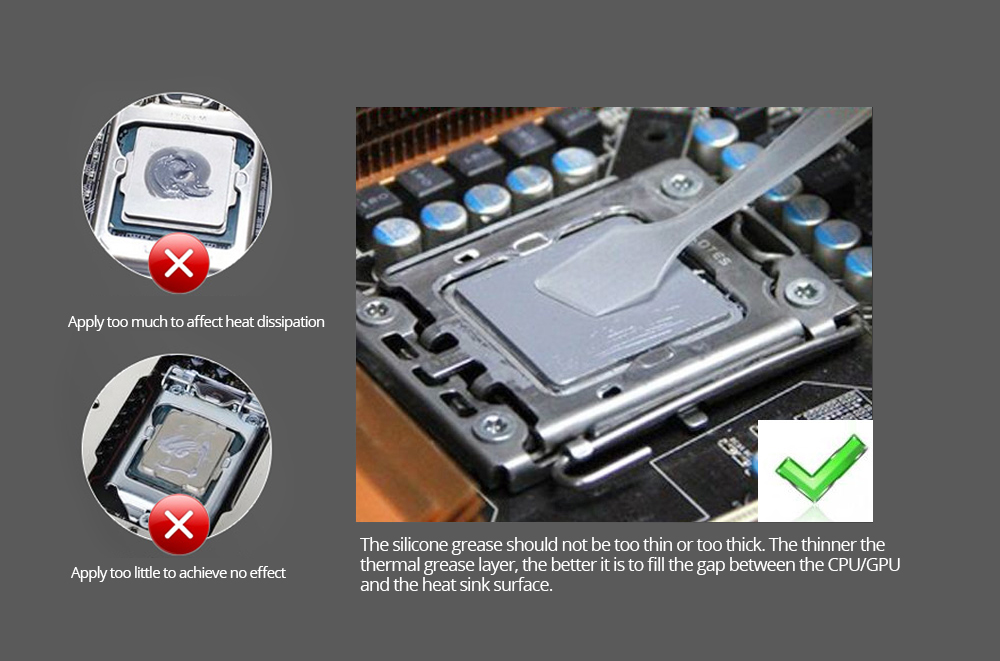 Apply too much to affect heat dissipation

Apply too little to achieve no effect

The silicone grease should not be too thin or too thick. The thinner the thermal grease layer, the better it is to fill the gap between the CPU/GPU and the heat sink surface.