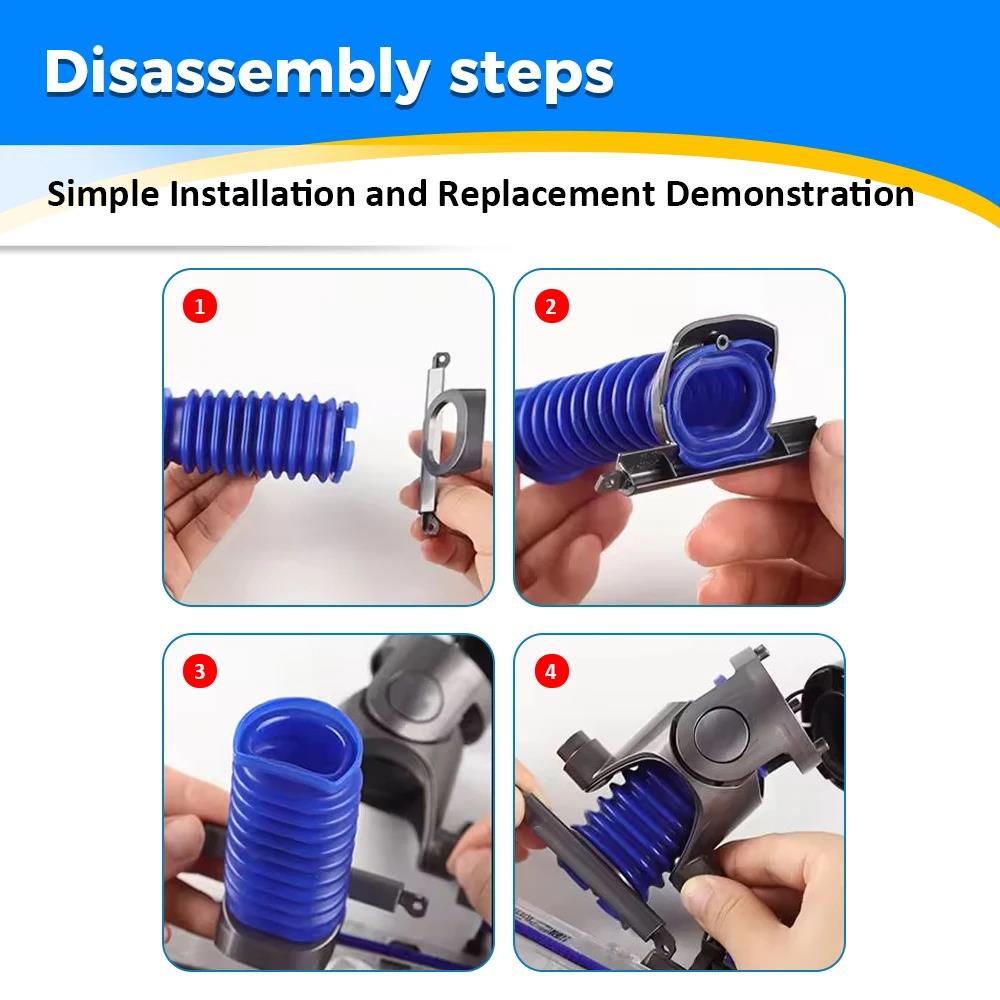 Disassembly steps

Simple Installation and Replacement Demonstration

1

2

3

4