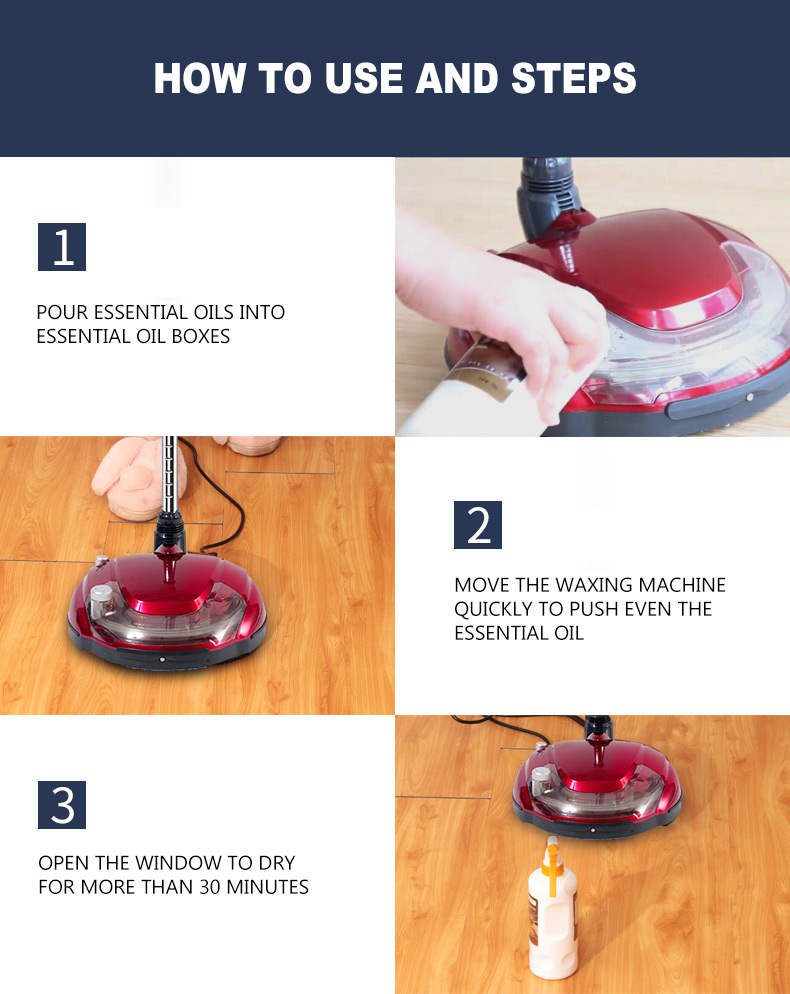 HOW TO USE AND STEPS

1

POUR ESSENTIAL OILS INTO ESSENTIAL OIL BOXES

2

MOVE THE WAXING MACHINE QUICKLY TO PUSH EVEN THE ESSENTIAL OIL

3

OPEN THE WINDOW TO DRY FOR MORE THAN 30 MINUTES